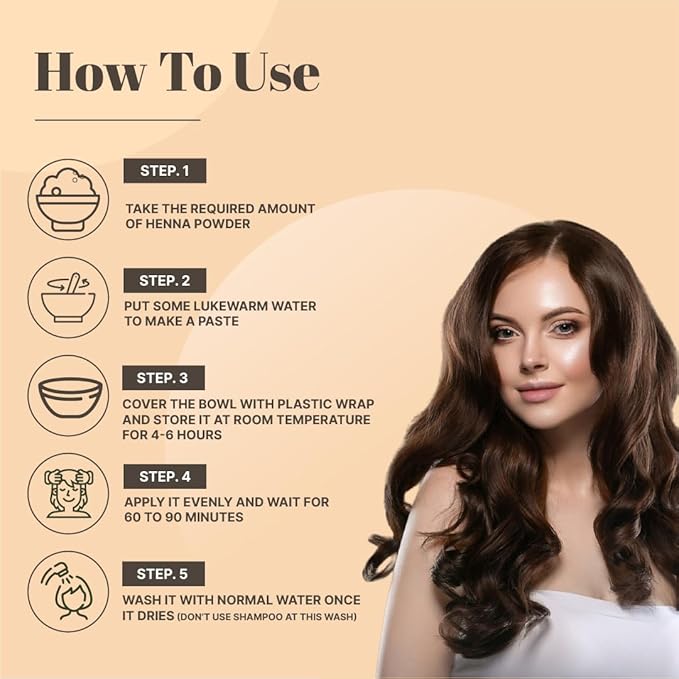 How To Use

STEP. 1

TAKE THE REQUIRED AMOUNT OF HENNA POWDER

STEP. 2

PUT SOME LUKEWARM WATER TO MAKE A PASTE

STEP. 3

COVER THE BOWL WITH PLASTIC WRAP AND STORE IT AT ROOM TEMPERATURE FOR 4-6 HOURS

STEP. 4

APPLY IT EVENLY AND WAIT FOR 60 TO 90 MINUTES

STEP. 5

WASH IT WITH NORMAL WATER ONCE IT DRIES (DON'T USE SHAMPOO AT THIS WASH)